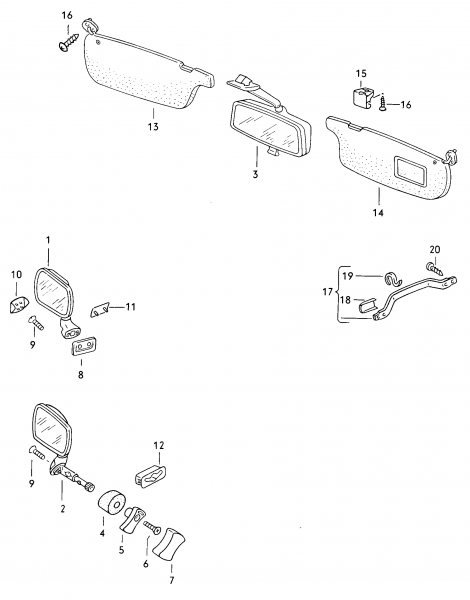 16
13
3
15
16
14
1
10
11
9
8
20
19
17
18
12
9
2
4
5
6
7