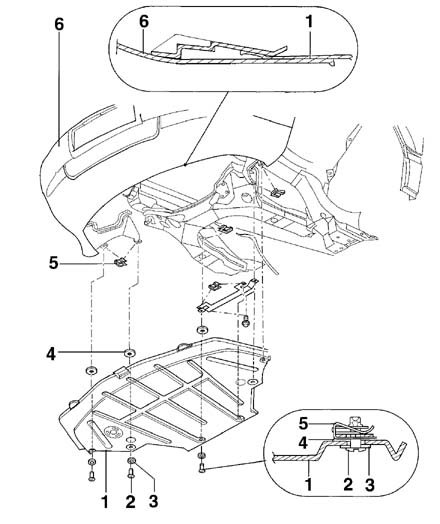 6
6
1
5
4
1
2
3
5
4
1
2
3