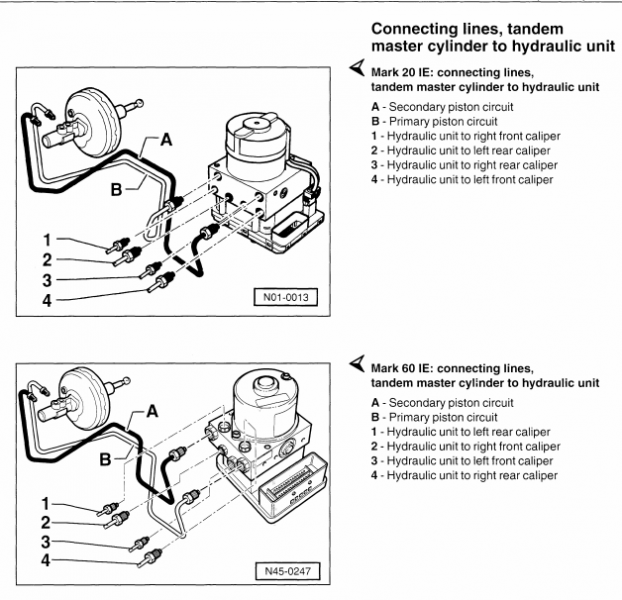 Connecting lines, tandem master cylinder to hydraulic unit

A
B
1
2
3
4
N01-0013

Mark 20 IE: connecting lines, tandem master cylinder to hydraulic unit

A - Secondary piston circuit
B - Primary piston circuit
1 - Hydraulic unit to right front caliper
2 - Hydraulic unit to left rear caliper
3 - Hydraulic unit to right rear caliper
4 - Hydraulic unit to left front caliper

A
B
1
2
3
4
N45-0247

Mark 60 IE: connecting lines, tandem master cylinder to hydraulic unit

A - Secondary piston circuit
B - Primary piston circuit
1 - Hydraulic unit to left rear caliper
2 - Hydraulic unit to right front caliper
3 - Hydraulic unit to left front caliper
4 - Hydraulic unit to right rear caliper