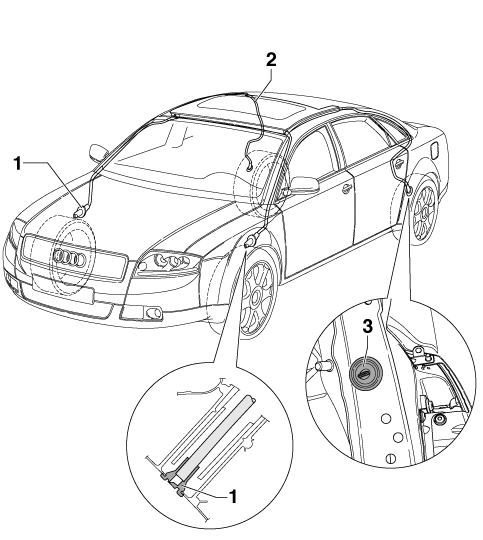 2
1
3
1