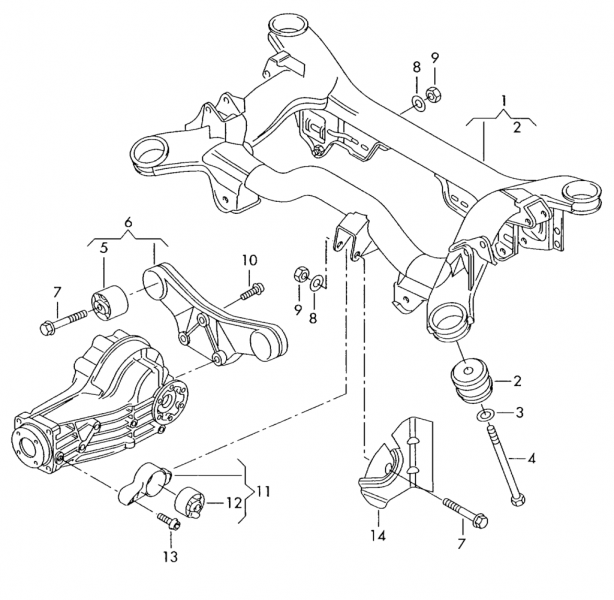 8
9
1
2
6
5
10
7
9
8
2
3
4
11
12
13
14
7