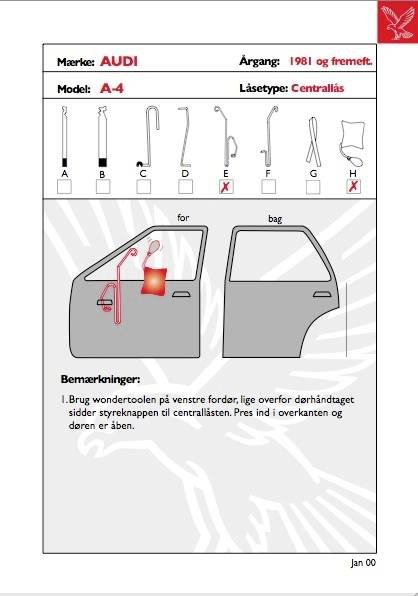 Mærke: AUDI

Årgang: 1981 og fremeft.

Model: A-4

Låsetype: Centrallås

A B C D E F G H

✗ ✗

for

bag

Bemærkninger:

1. Brug wondertoolen på venstre fordør, lige overfor dørhåndtaget sidder styreknappen til centrallåsten. Pres ind i overkanten og døren er åben.

Jan 00