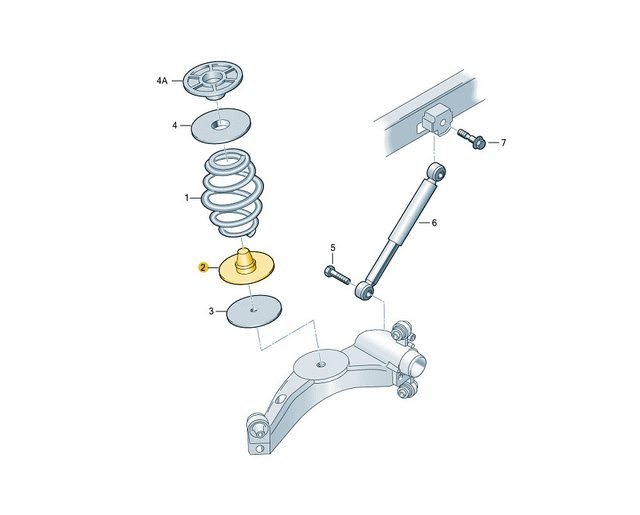 4A
4
7
1
6
5
2
3