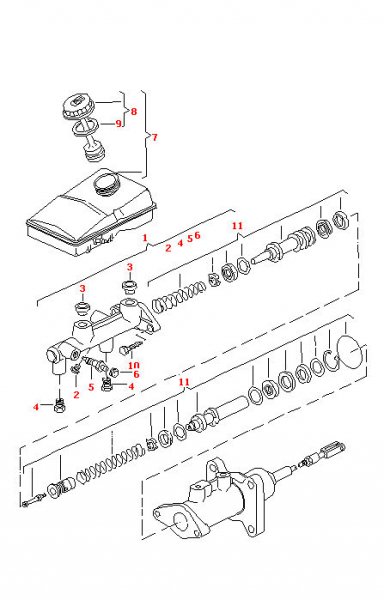 8
9
7
11
1
2 4 5 6
3
3
10
6
2
5
4
4
11