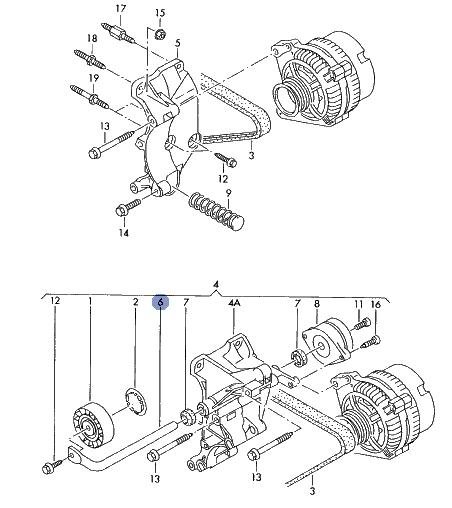 17
15
18
5
19
13
3
12
9
14

4
12
1
2
6
7
4A
7
8
11
16
13
13
3