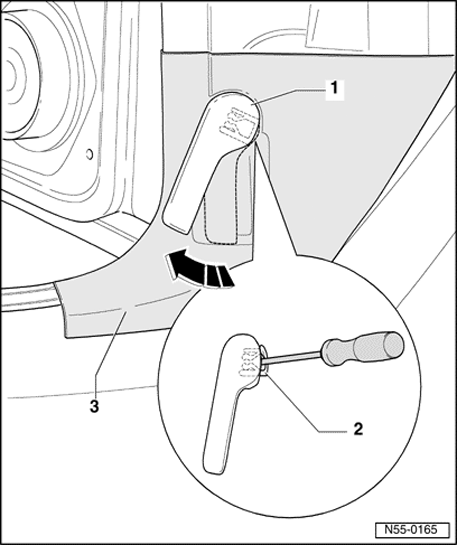 1

3

2

N55-0165