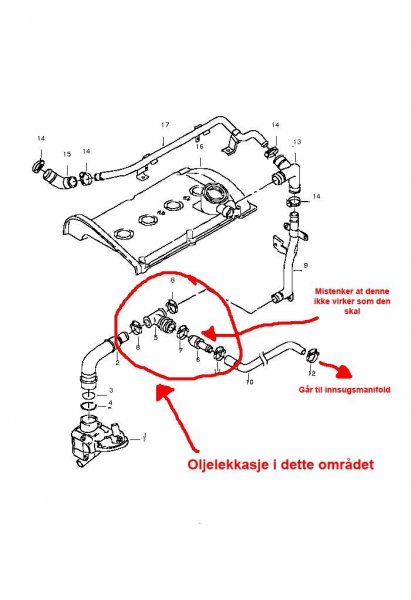 17
14
14
13
15
14
16
14
9
6
Mistenker at denne ikke virker som den skal
8
5
7
6
11
2
10
12
Går til innsugsmanifold
3
4
1
Oljelekkasje i dette området