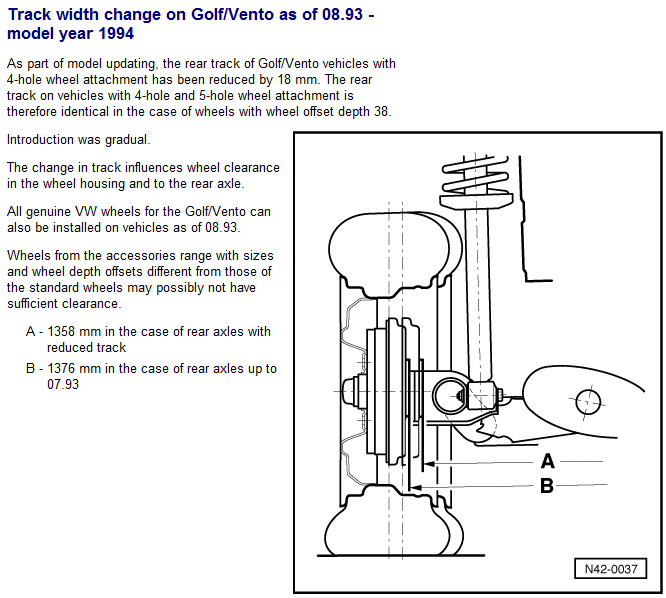 Track width change on Golf/Vento as of 08.93 - model year 1994

As part of model updating, the rear track of Golf/Vento vehicles with 4-hole wheel attachment has been reduced by 18 mm. The rear track on vehicles with 4-hole and 5-hole wheel attachment is therefore identical in the case of wheels with wheel offset depth 38.

Introduction was gradual.

The change in track influences wheel clearance in the wheel housing and to the rear axle.

All genuine VW wheels for the Golf/Vento can also be installed on vehicles as of 08.93.

Wheels from the accessories range with sizes and wheel depth offsets different from those of the standard wheels may possibly not have sufficient clearance.

A - 1358 mm in the case of rear axles with reduced track

B - 1376 mm in the case of rear axles up to 07.93

A

B

N42-0037