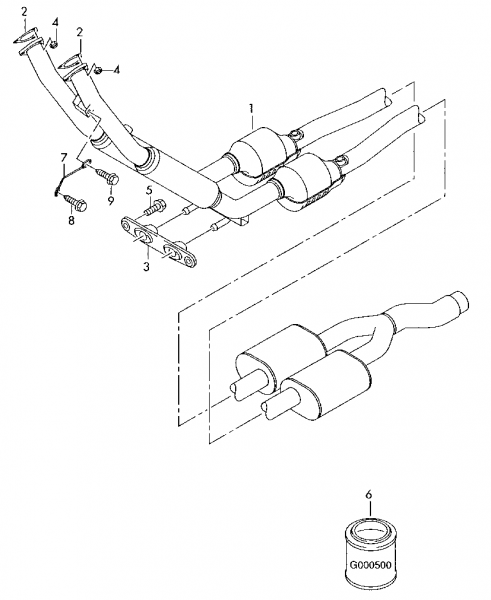 2
4
2
4
1
7
9
8
5
3
6
G000500