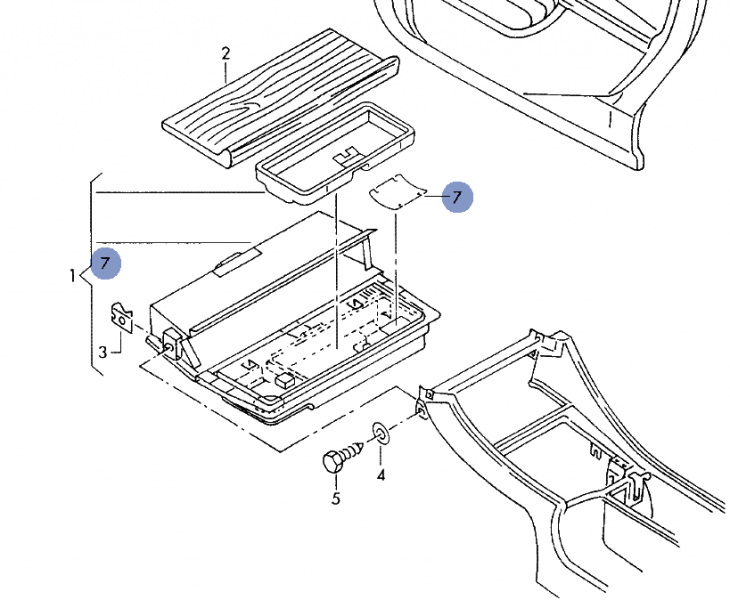 2
7
1
7
3
4
5