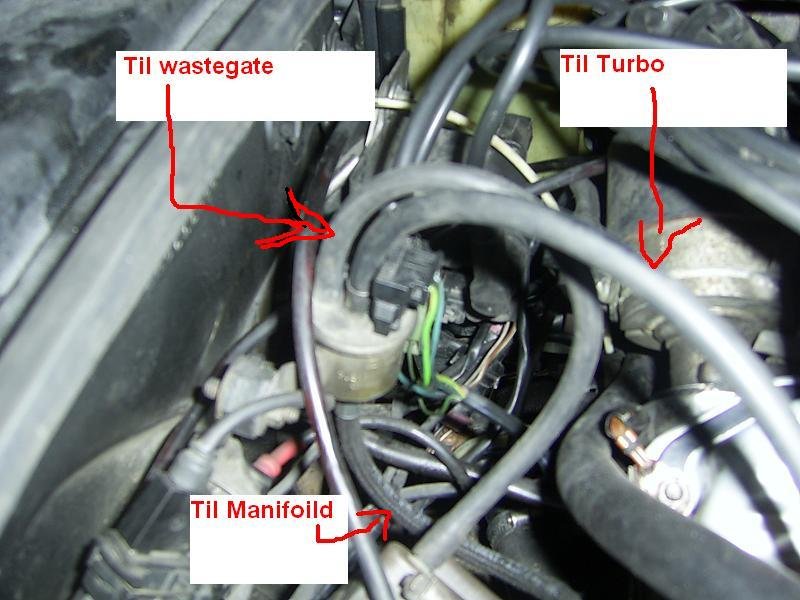 Til wastegate

Til Turbo

Til Manifoild