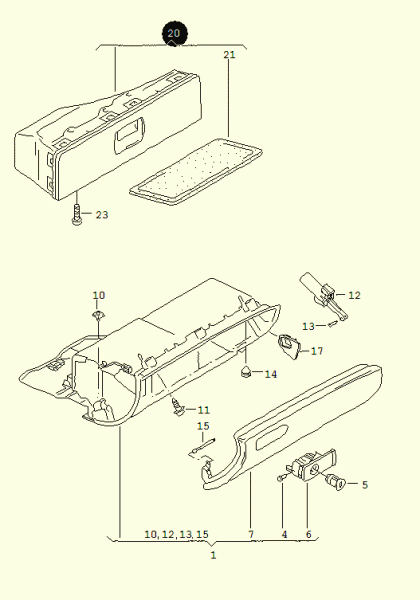 20
21
23
10
12
13
17
14
11
15
5
10, 12, 13, 15
7
4
6
1