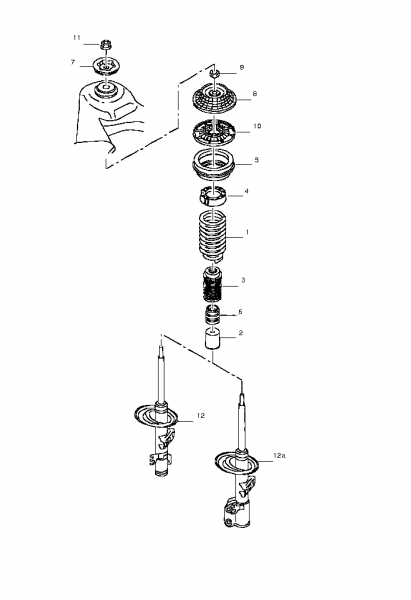 11
7
9
8
10
5
4
1
3
6
2
12
12a