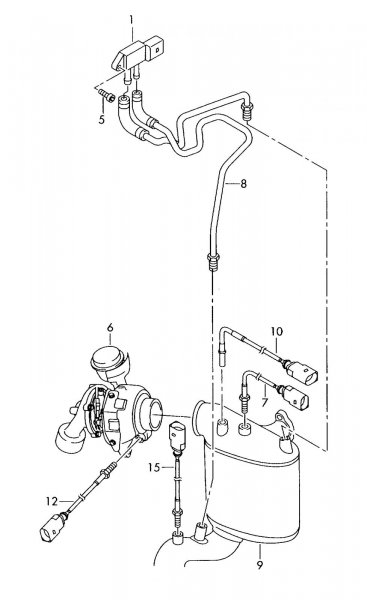 1
5
8
6
10
7
15
12
9