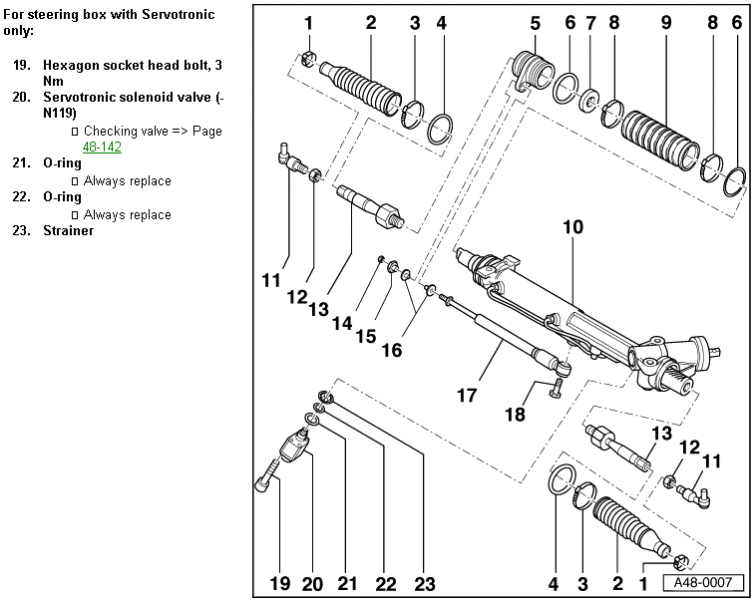 For steering box with Servotronic only:

19. Hexagon socket head bolt, 3 Nm
20. Servotronic solenoid valve (-N119)
 Checking valve => Page 48-142
21. O-ring
 Always replace
22. O-ring
 Always replace
23. Strainer

1 2 3 4 5 6 7 8 9 8 6

10

11 12 13 14 15 16

17

18

13 12 11

19 20 21 22 23

4 3 2 1

A48-0007