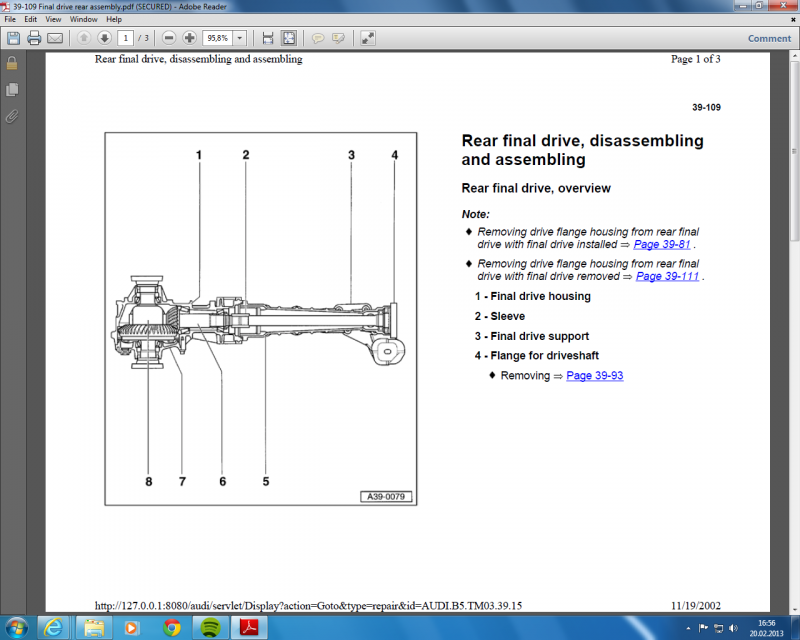 39-109 Final drive rear assembly.pdf (SECURED) - Adobe Reader

File Edit View Window Help

1 / 3 95,8%

Comment

Rear final drive, disassembling and assembling

Page 1 of 3

39-109

1 2 3 4

8 7 6 5

A39-0079

Rear final drive, disassembling and assembling

Rear final drive, overview

Note:

♦ Removing drive flange housing from rear final drive with final drive installed ⇒ Page 39-81 .

♦ Removing drive flange housing from rear final drive with final drive removed ⇒ Page 39-111 .

1 - Final drive housing

2 - Sleeve

3 - Final drive support

4 - Flange for driveshaft

♦ Removing ⇒ Page 39-93

http://127.0.0.1:8080/audi/servlet/Display?action=Goto&type=repair&id=AUDI.B5.TM03.39.15

11/19/2002

16:56
20.02.2013