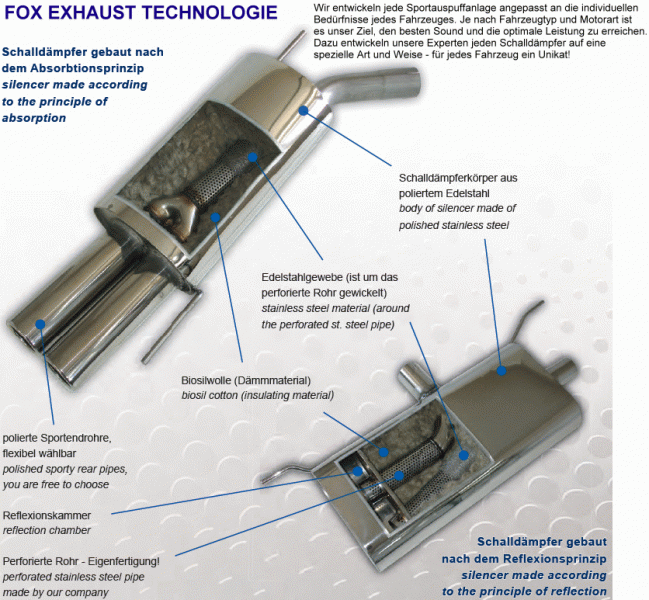 FOX EXHAUST TECHNOLOGIE

Wir entwickeln jede Sportauspuffanlage angepasst an die individuellen Bedürfnisse jedes Fahrzeuges. Je nach Fahrzeugtyp und Motorart ist es unser Ziel, den besten Sound und die optimale Leistung zu erreichen. Dazu entwickeln unsere Experten jeden Schalldämpfer auf eine spezielle Art und Weise - für jedes Fahrzeug ein Unikat!

Schalldämpfer gebaut nach dem Absorbtionsprinzip
silencer made according to the principle of absorption

Schalldämpferkörper aus poliertem Edelstahl
body of silencer made of polished stainless steel

Edelstahlgewebe (ist um das perforierte Rohr gewickelt)
stainless steel material (around the perforated st. steel pipe)

Biosilwolle (Dämmmaterial)
biosil cotton (insulating material)

polierte Sportendrohre, flexibel wählbar
polished sporty rear pipes, you are free to choose

Reflexionskammer
reflection chamber

Perforierte Rohr - Eigenfertigung!
perforated stainless steel pipe made by our company

Schalldämpfer gebaut nach dem Reflexionsprinzip
silencer made according to the principle of reflection