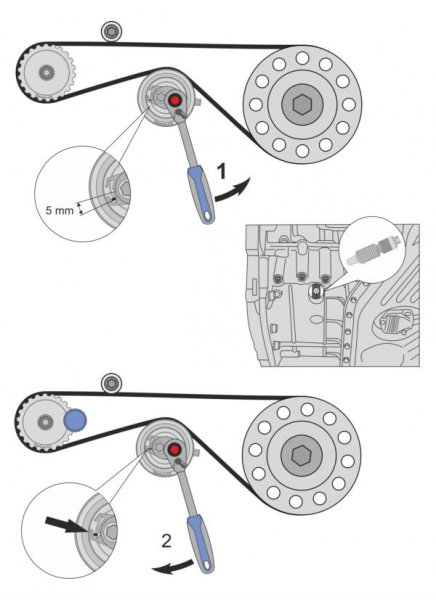 5 mm

1

2