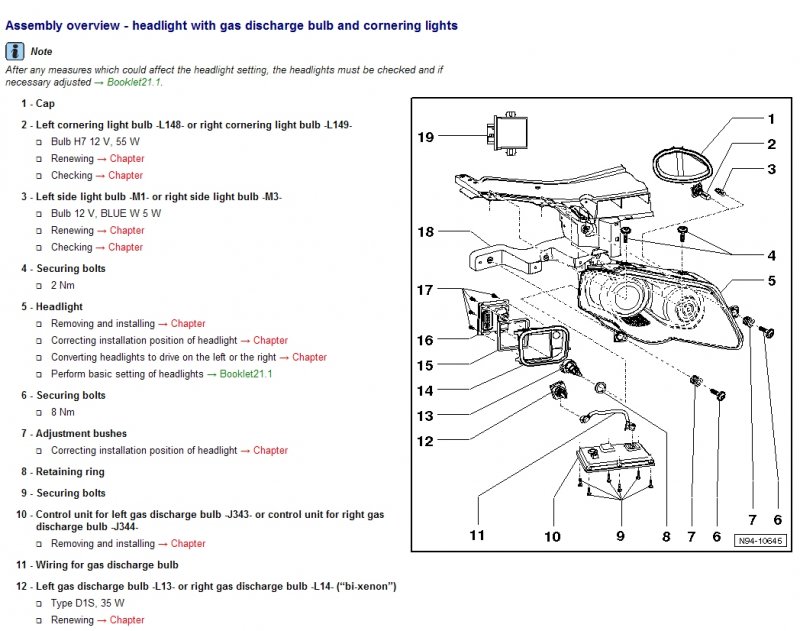 Assembly overview - headlight with gas discharge bulb and cornering lights

Note

After any measures which could affect the headlight setting, the headlights must be checked and if necessary adjusted → Booklet21.1.

1 - Cap

2 - Left cornering light bulb -L148- or right cornering light bulb -L149-

□ Bulb H7 12 V, 55 W

□ Renewing → Chapter

□ Checking → Chapter

3 - Left side light bulb -M1- or right side light bulb -M3-

□ Bulb 12 V, BLUE W 5 W

□ Renewing → Chapter

□ Checking → Chapter

4 - Securing bolts

□ 2 Nm

5 - Headlight

□ Removing and installing → Chapter

□ Correcting installation position of headlight → Chapter

□ Converting headlights to drive on the left or the right → Chapter

□ Perform basic setting of headlights → Booklet21.1

6 - Securing bolts

□ 8 Nm

7 - Adjustment bushes

□ Correcting installation position of headlight → Chapter

8 - Retaining ring

9 - Securing bolts

10 - Control unit for left gas discharge bulb -J343- or control unit for right gas discharge bulb -J344-

□ Removing and installing → Chapter

11 - Wiring for gas discharge bulb

12 - Left gas discharge bulb -L13- or right gas discharge bulb -L14- ("bi-xenon")

□ Type D1S, 35 W

□ Renewing → Chapter

19
1
2
3
18
4
5
17
16
15
14
13
12
11
10
9
8
7
6
7
6
N94-10645