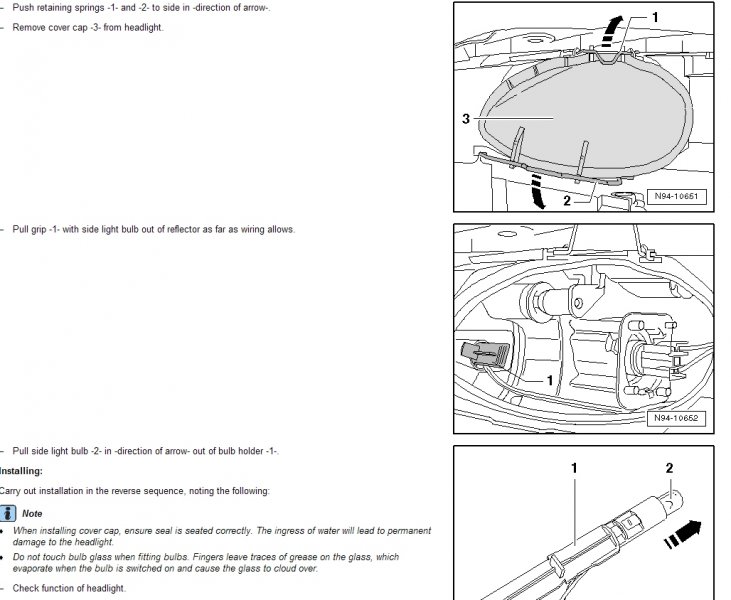 – Push retaining springs -1- and -2- to side in -direction of arrow-.

– Remove cover cap -3- from headlight.

1

3

2

N94-10651

– Pull grip -1- with side light bulb out of reflector as far as wiring allows.

1

N94-10652

– Pull side light bulb -2- in -direction of arrow- out of bulb holder -1-.

Installing:

Carry out installation in the reverse sequence, noting the following:

Note

• When installing cover cap, ensure seal is seated correctly. The ingress of water will lead to permanent damage to the headlight.

• Do not touch bulb glass when fitting bulbs. Fingers leave traces of grease on the glass, which evaporate when the bulb is switched on and cause the glass to cloud over.

– Check function of headlight.

1

2