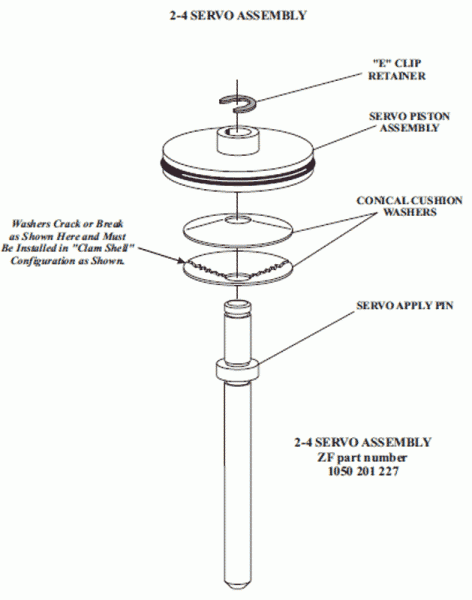 2-4 SERVO ASSEMBLY

"E" CLIP RETAINER

SERVO PISTON ASSEMBLY

CONICAL CUSHION WASHERS

Washers Crack or Break as Shown Here and Must Be Installed in "Clam Shell" Configuration as Shown.

SERVO APPLY PIN

2-4 SERVO ASSEMBLY
ZF part number
1050 201 227