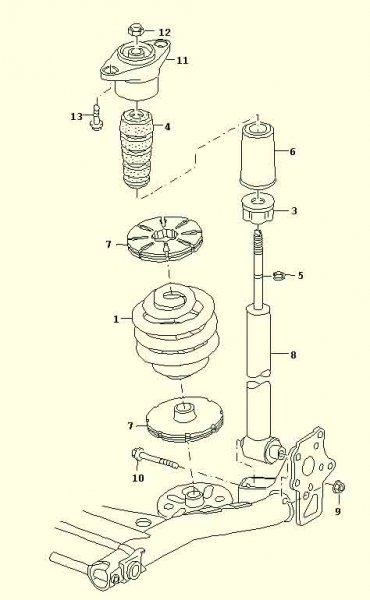 12
11
13
4
6
3
7
5
1
8
7
10
9