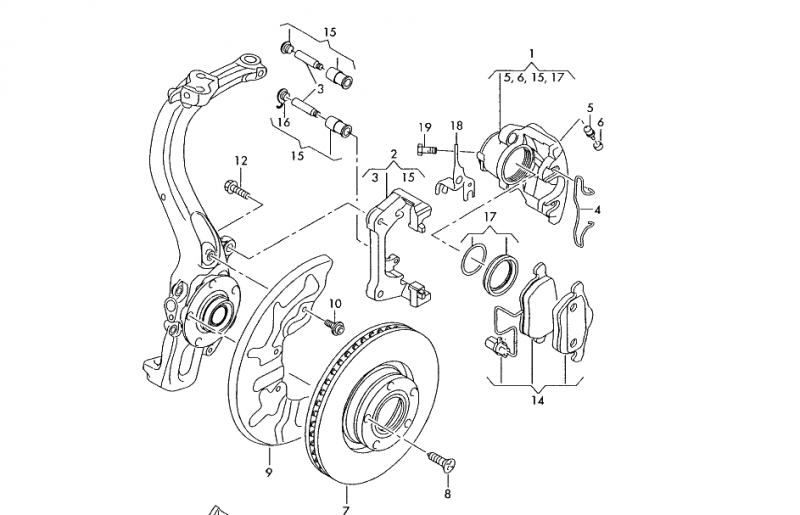 15
3
16
15
12
2
3 15
19
18
1
5, 6, 15, 17
5
6
4
17
10
14
9
8
7