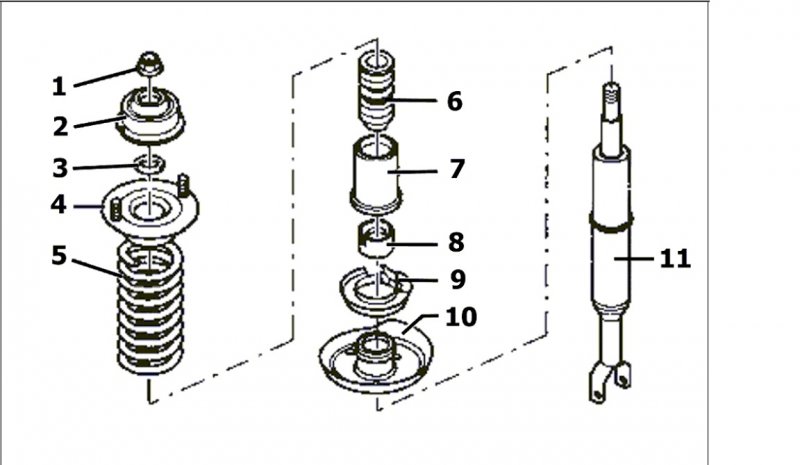 1
2
3
4
5
6
7
8
9
10
11