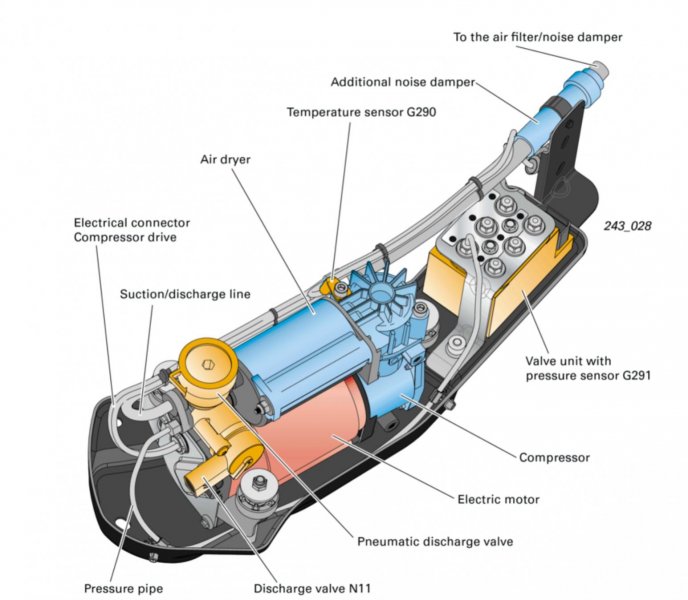 To the air filter/noise damper

Additional noise damper

Temperature sensor G290

Air dryer

Electrical connector
Compressor drive

243_028

Suction/discharge line

Valve unit with
pressure sensor G291

Compressor

Electric motor

Pneumatic discharge valve

Pressure pipe

Discharge valve N11