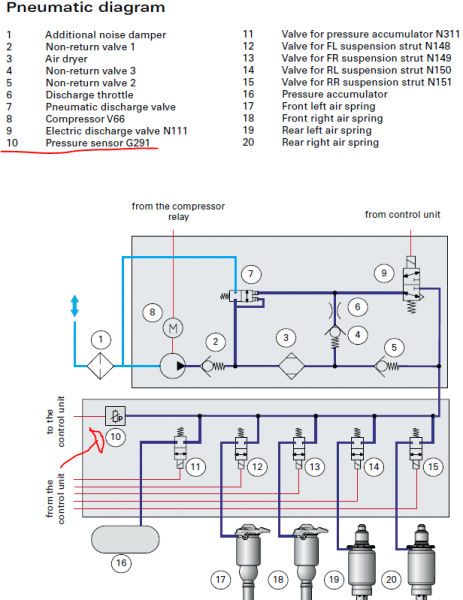 Pneumatic diagram

1 Additional noise damper
2 Non-return valve 1
3 Air dryer
4 Non-return valve 3
5 Non-return valve 2
6 Discharge throttle
7 Pneumatic discharge valve
8 Compressor V66
9 Electric discharge valve N111
10 Pressure sensor G291

11 Valve for pressure accumulator N311
12 Valve for FL suspension strut N148
13 Valve for FR suspension strut N149
14 Valve for RL suspension strut N150
15 Valve for RR suspension strut N151
16 Pressure accumulator
17 Front left air spring
18 Front right air spring
19 Rear left air spring
20 Rear right air spring

from the compressor relay

from control unit

7

9

8

M

6

1

2

3

4

5

to the control unit

P

10

11

12

13

14

15

from the control unit

16

17

18

19

20