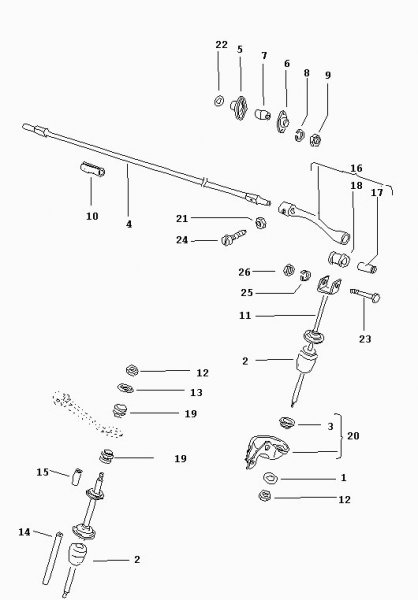 22
5
7
6
8
9
16
18
17
10
4
21
24
26
25
11
23
2
12
13
19
3
20
19
15
1
12
14
2