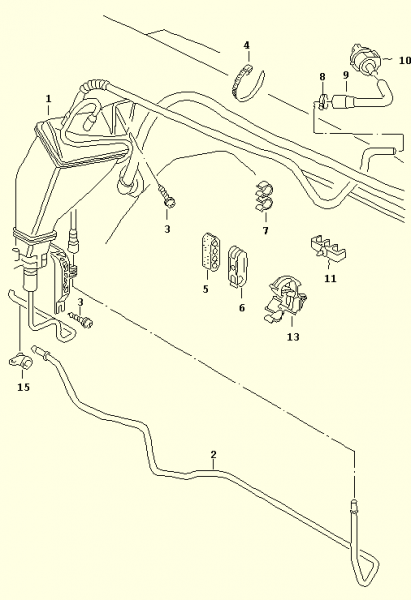 4
10
8
9
1
3
7
5
6
11
13
3
15
2