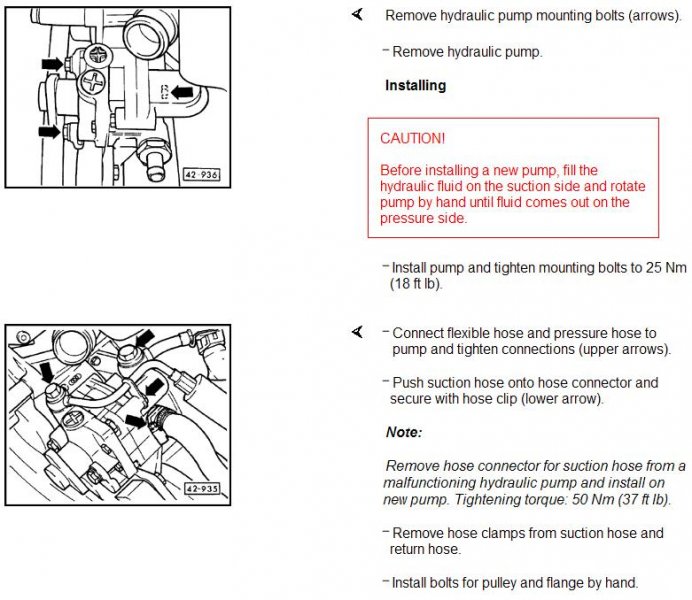 42-936

Remove hydraulic pump mounting bolts (arrows).

– Remove hydraulic pump.

Installing

CAUTION!

Before installing a new pump, fill the hydraulic fluid on the suction side and rotate pump by hand until fluid comes out on the pressure side.

– Install pump and tighten mounting bolts to 25 Nm (18 ft lb).

42-935

– Connect flexible hose and pressure hose to pump and tighten connections (upper arrows).

– Push suction hose onto hose connector and secure with hose clip (lower arrow).

Note:

Remove hose connector for suction hose from a malfunctioning hydraulic pump and install on new pump. Tightening torque: 50 Nm (37 ft lb).

– Remove hose clamps from suction hose and return hose.

– Install bolts for pulley and flange by hand.